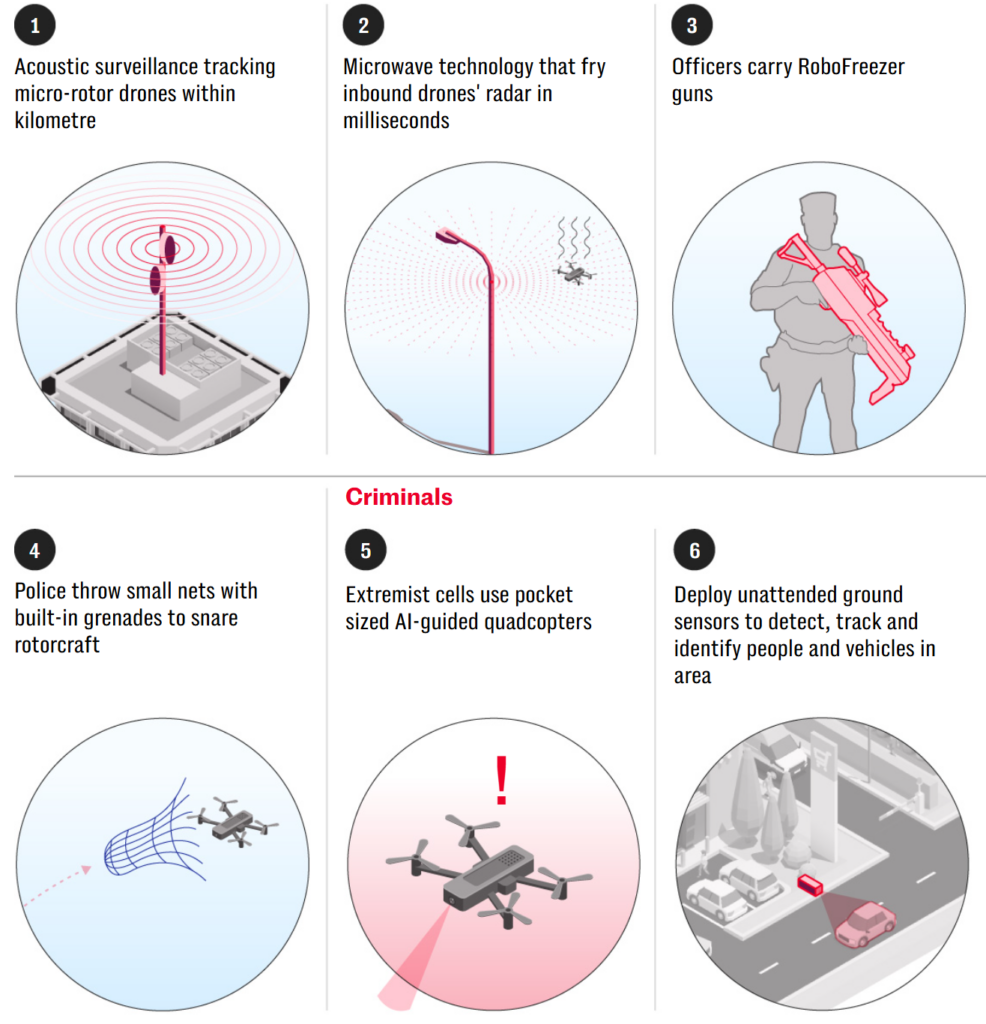 1

Acoustic surveillance tracking micro-rotor drones within kilometre

2

Microwave technology that fry inbound drones' radar in milliseconds

3

Officers carry RoboFreezer guns

Criminals

4

Police throw small nets with built-in grenades to snare rotorcraft

5

Extremist cells use pocket sized AI-guided quadcopters

!

6

Deploy unattended ground sensors to detect, track and identify people and vehicles in area